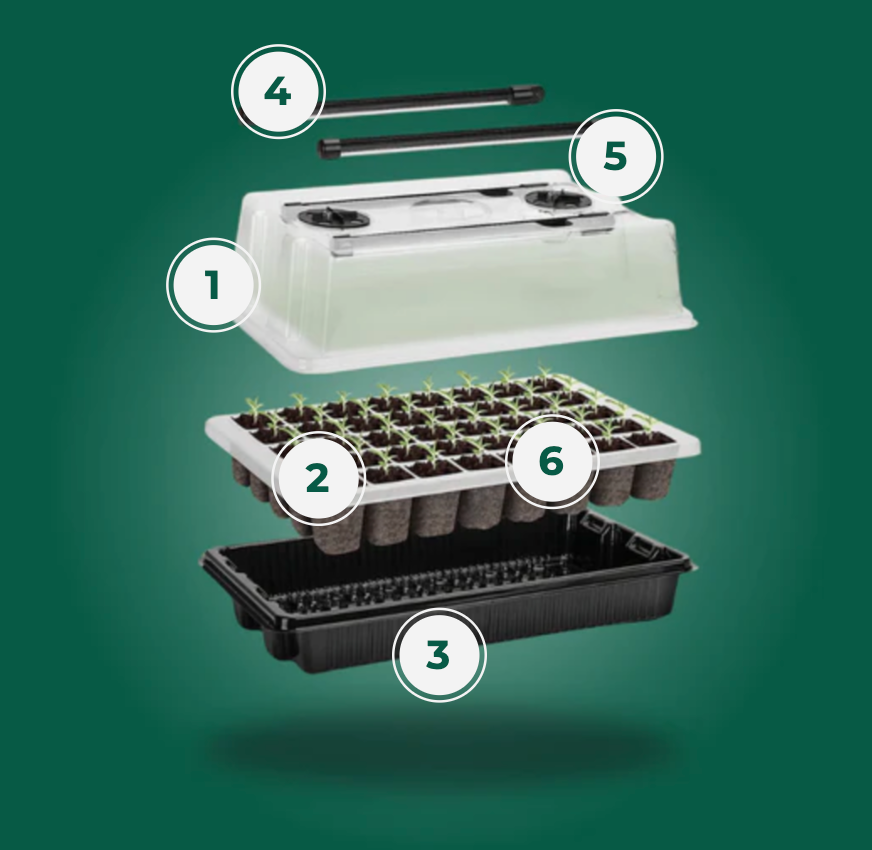 4
5
1
2
6
3